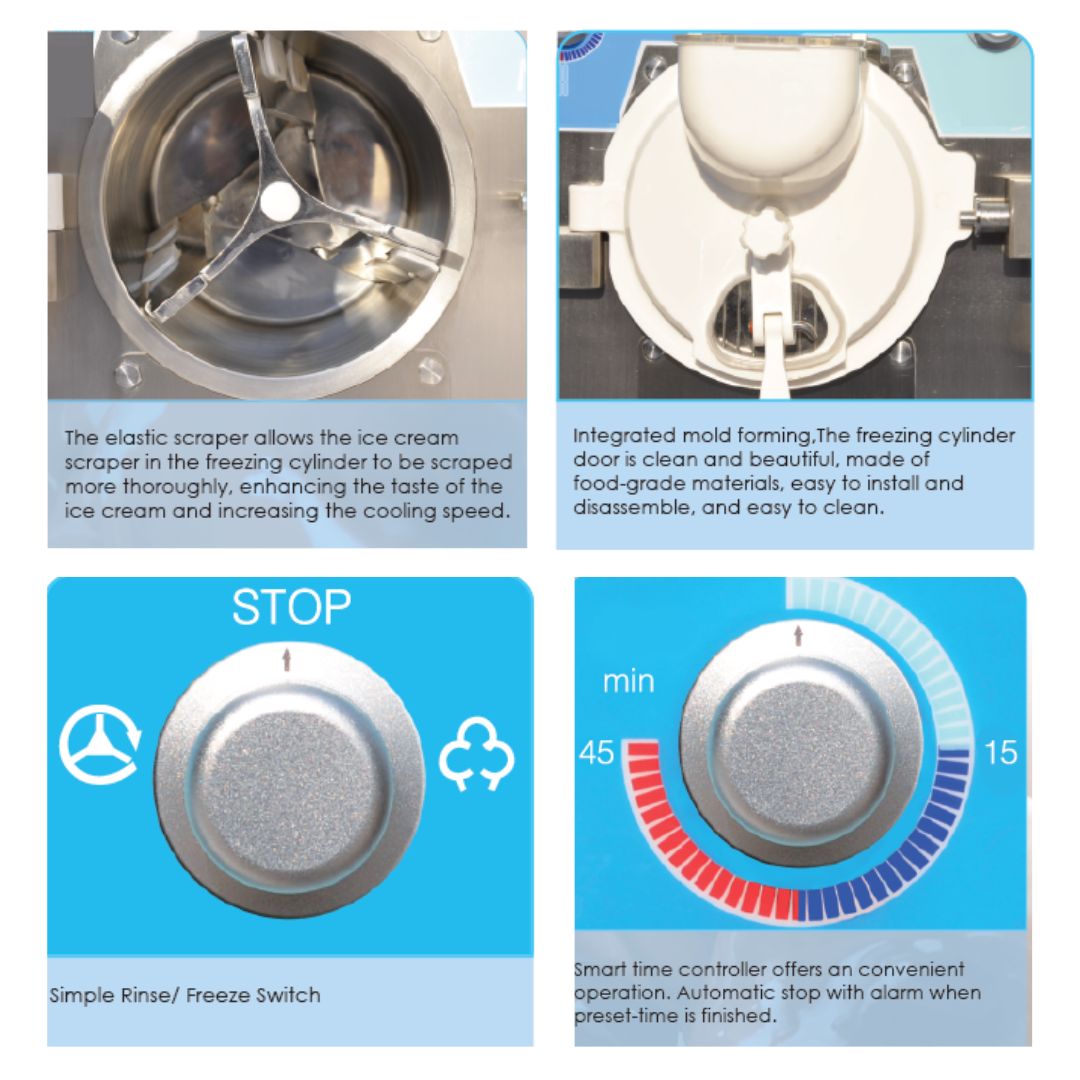 The elastic scraper allows the ice cream scraper in the freezing cylinder to be scraped more thoroughly, enhancing the taste of the ice cream and increasing the cooling speed.

Integrated mold forming,The freezing cylinder door is clean and beautiful, made of food-grade materials, easy to install and disassemble, and easy to clean.

STOP

Simple Rinse/ Freeze Switch

min

45

15

Smart time controller offers an convenient operation. Automatic stop with alarm when preset-time is finished.